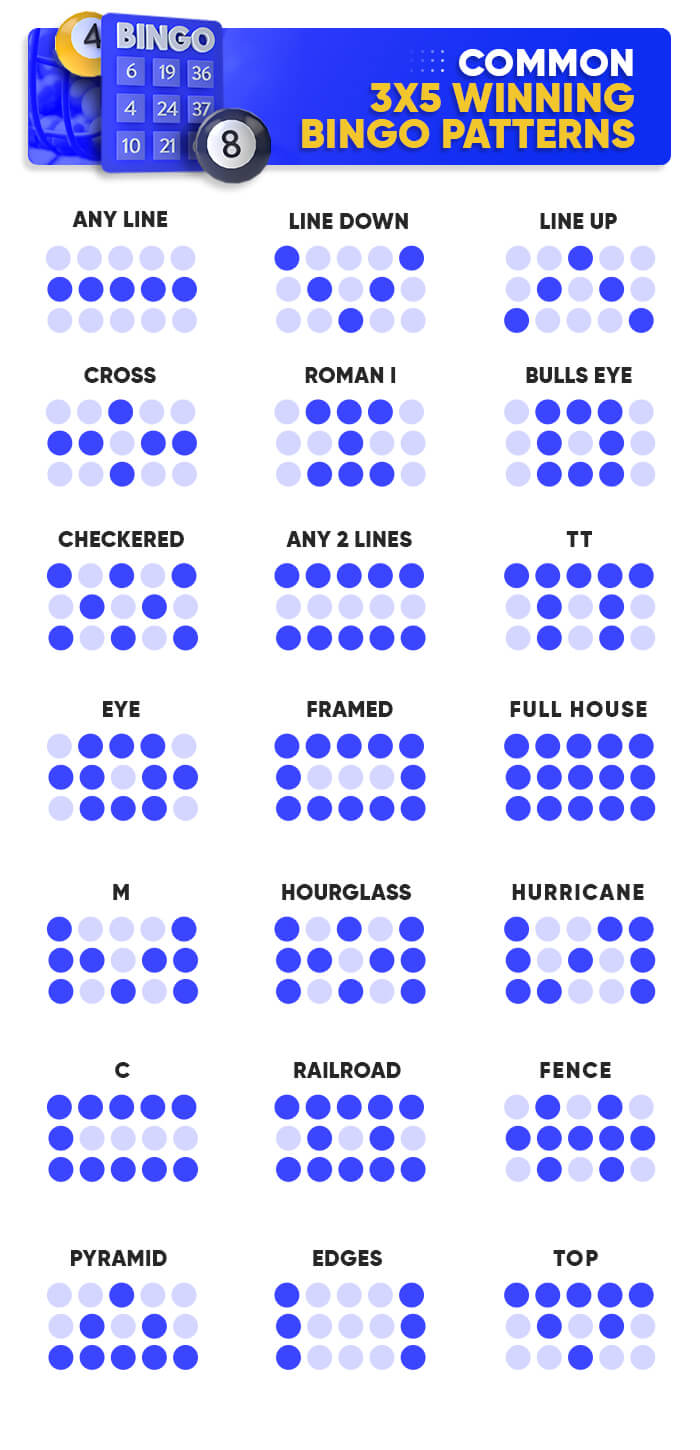 4
BINGO
6 19 36
4 24 37
10 21
8

COMMON
3X5 WINNING
BINGO PATTERNS

ANY LINE

LINE DOWN

LINE UP

CROSS

ROMAN I

BULLS EYE

CHECKERED

ANY 2 LINES

TT

EYE

FRAMED

FULL HOUSE

M

HOURGLASS

HURRICANE

C

RAILROAD

FENCE

PYRAMID

EDGES

TOP